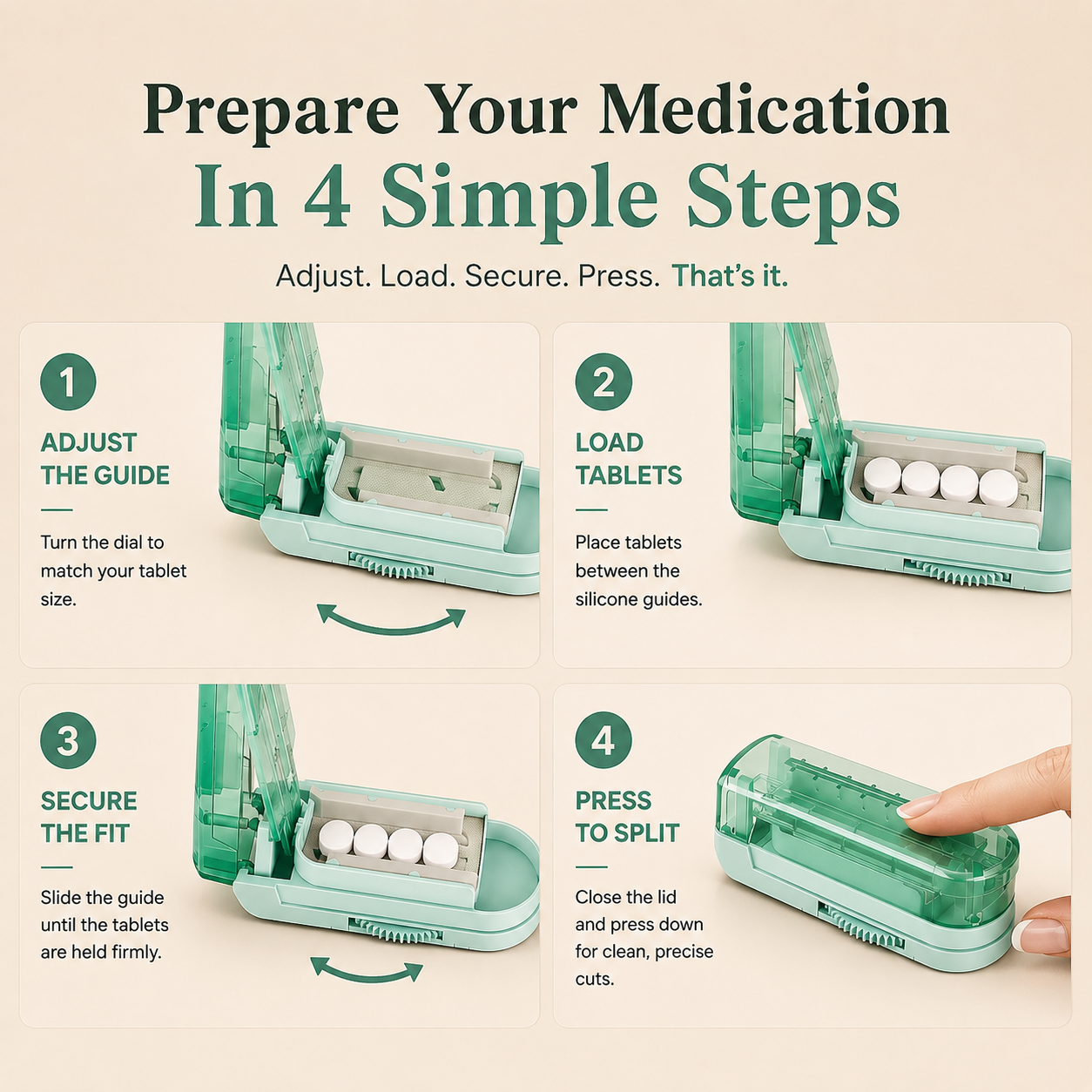 Prepare Your Medication
In 4 Simple Steps

Adjust. Load. Secure. Press. That's it.

1
ADJUST THE GUIDE

Turn the dial to match your tablet size.

2
LOAD TABLETS

Place tablets between the silicone guides.

3
SECURE THE FIT

Slide the guide until the tablets are held firmly.

4
PRESS TO SPLIT

Close the lid and press down for clean, precise cuts.